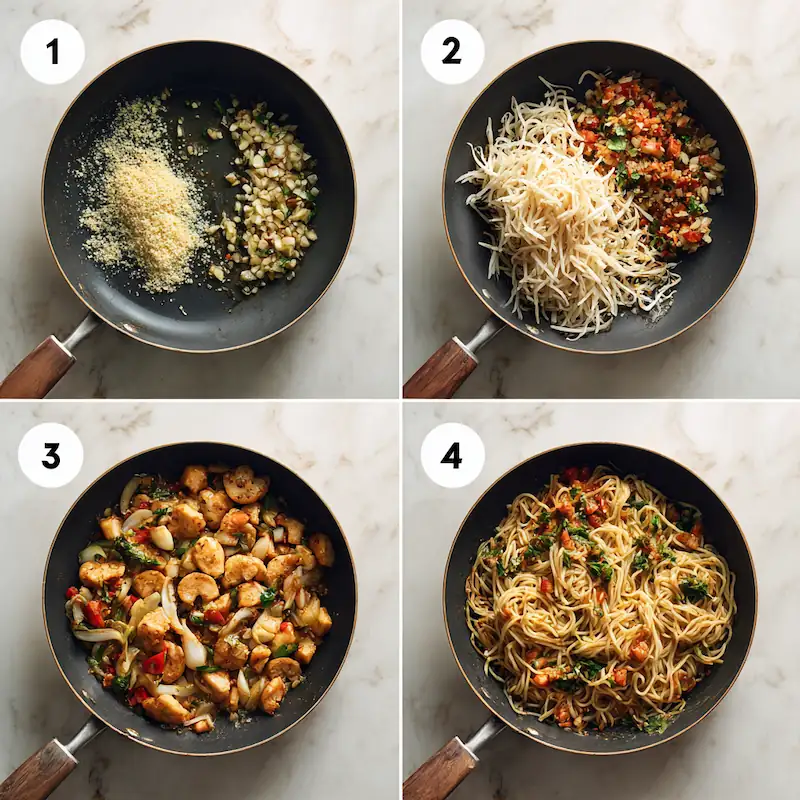 1

2

3

4